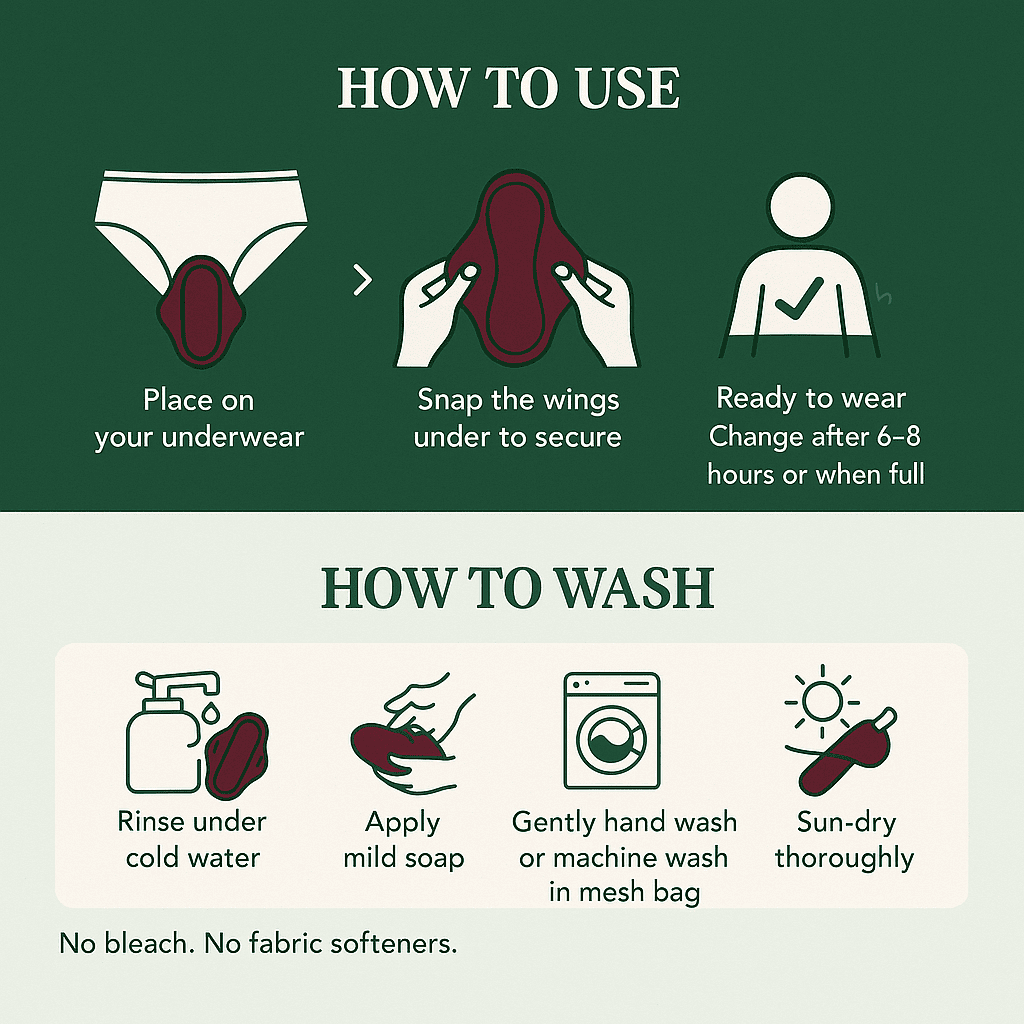 HOW TO USE

Place on your underwear

Snap the wings under to secure

Ready to wear
Change after 6–8 hours or when full

HOW TO WASH

Rinse under cold water

Apply mild soap

Gently hand wash or machine wash in mesh bag

Sun-dry thoroughly

No bleach. No fabric softeners.